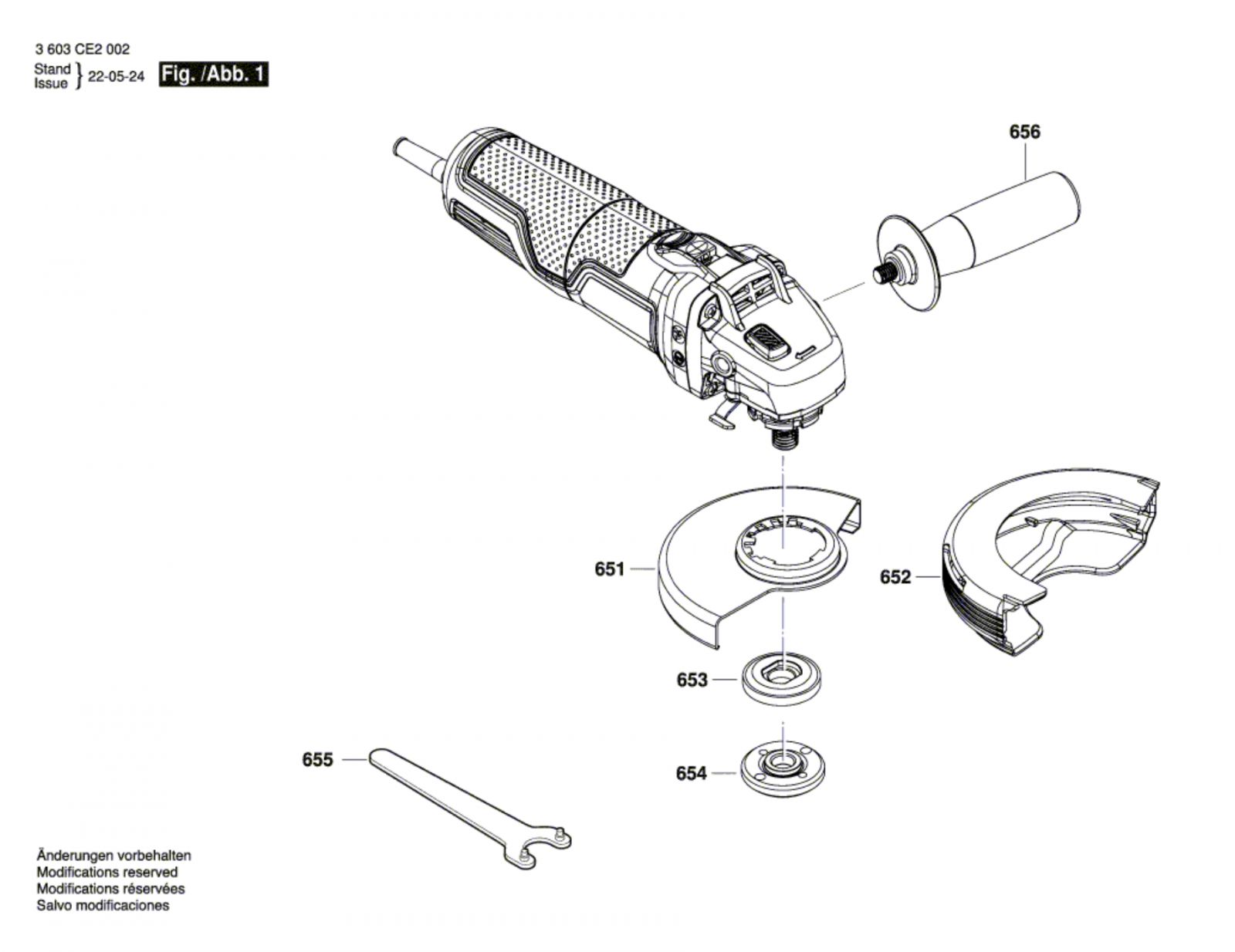 3 603 CE2 002
Stand
Issue } 22-05-24 Fig. /Abb. 1

656

651

652

653

655

654

Änderungen vorbehalten
Modifications reserved
Modifications réservées
Salvo modificaciones